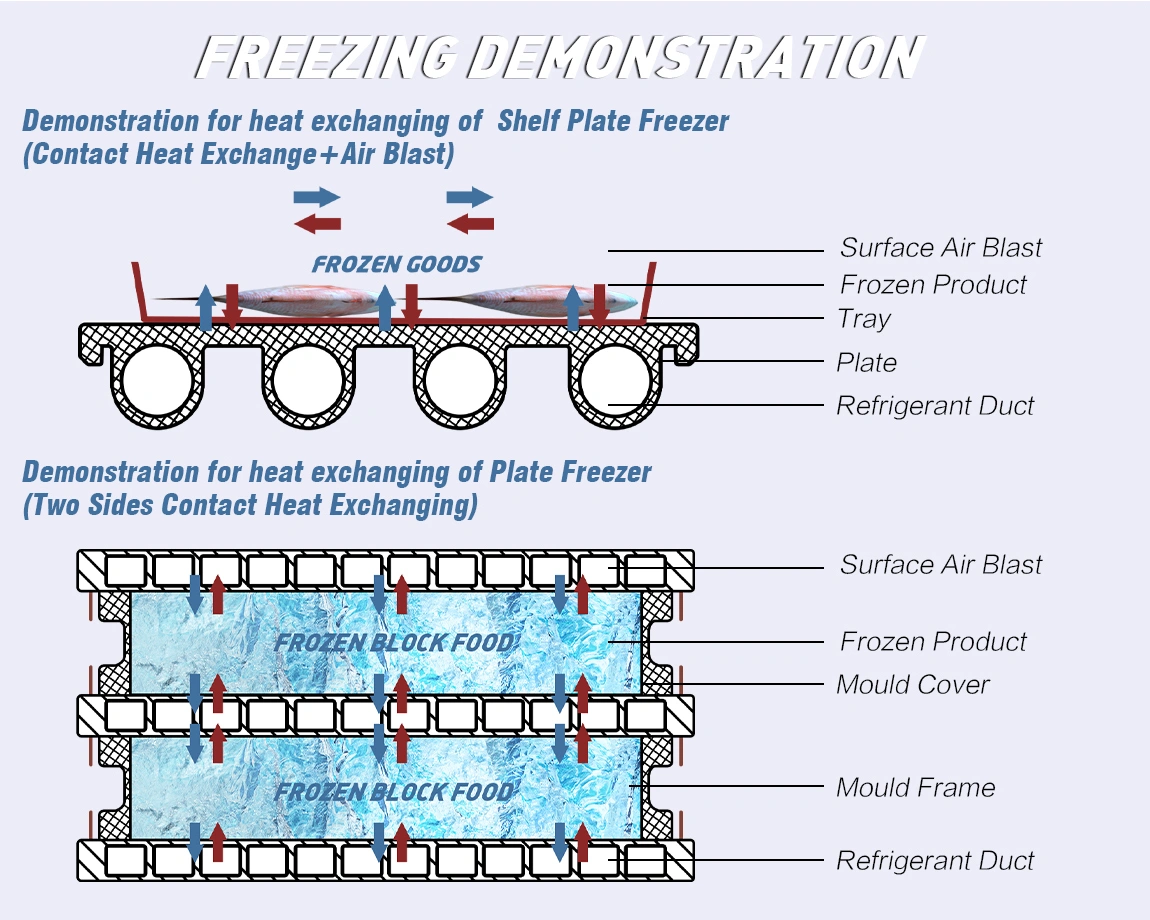 FREEZING DEMONSTRATION

Demonstration for heat exchanging of Shelf Plate Freezer
(Contact Heat Exchange+Air Blast)

FROZEN GOODS

Surface Air Blast
Frozen Product
Tray
Plate
Refrigerant Duct

Demonstration for heat exchanging of Plate Freezer
(Two Sides Contact Heat Exchanging)

FROZEN BLOCK FOOD
FROZEN BLOCK FOOD

Surface Air Blast
Frozen Product
Mould Cover
Mould Frame
Refrigerant Duct